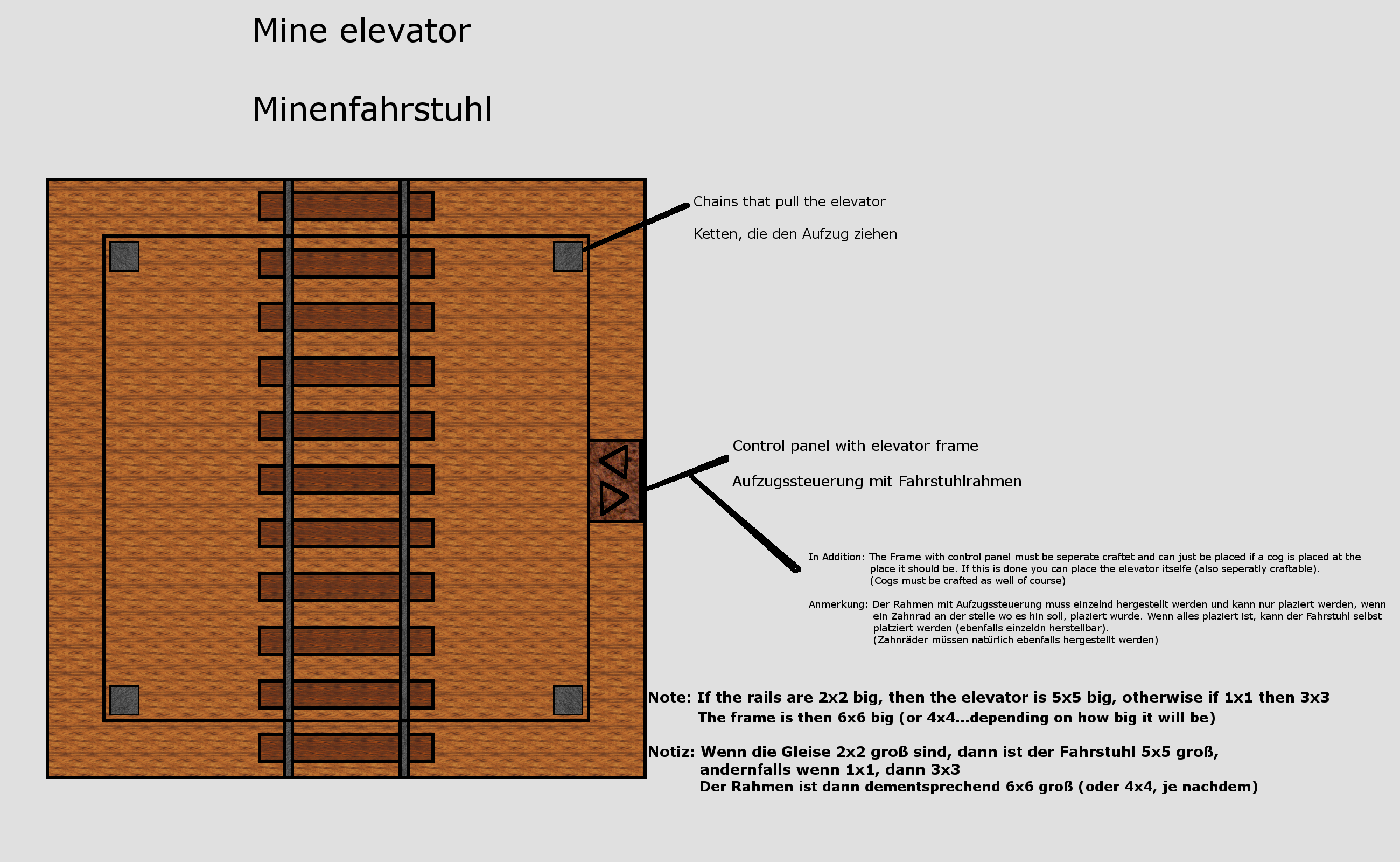 Mine elevator

Minenfahrstuhl

Chains that pull the elevator

Ketten, die den Aufzug ziehen

Control panel with elevator frame

Aufzugssteuerung mit Fahrstuhlrahmen

In Addition: The Frame with control panel must be seperate craftet and can just be placed if a cog is placed at the place it should be. If this is done you can place the elevator itselfe (also seperatly craftable). (Cogs must be crafted as well of course)

Anmerkung: Der Rahmen mit Aufzugssteuerung muss einzelnd hergestellt werden und kann nur plaziert werden, wenn ein Zahnrad an der stelle wo es hin soll, plaziert wurde. Wenn alles plaziert ist, kann der Fahrstuhl selbst platziert werden (ebenfalls einzeldn herstellbar). (Zahnräder müssen natürlich ebenfalls hergestellt werden)

Note: If the rails are 2x2 big, then the elevator is 5x5 big, otherwise if 1x1 then 3x3
The frame is then 6x6 big (or 4x4...depending on how big it will be)

Notiz: Wenn die Gleise 2x2 groß sind, dann ist der Fahrstuhl 5x5 groß, andernfalls wenn 1x1, dann 3x3
Der Rahmen ist dann dementsprechend 6x6 groß (oder 4x4, je nachdem)