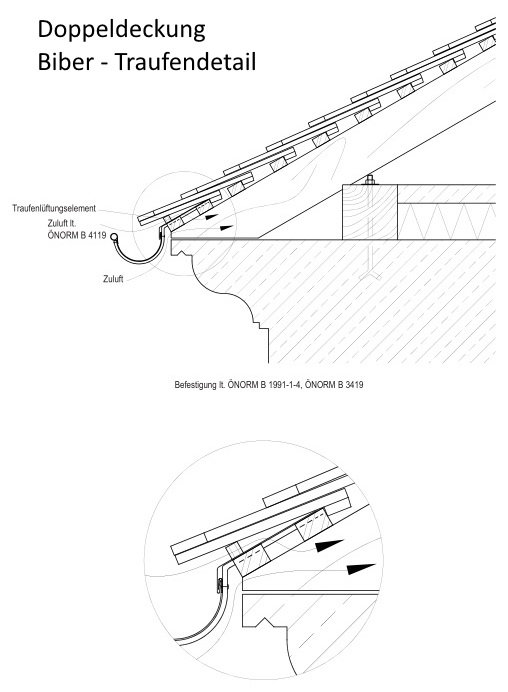 Doppeldeckung
Biber - Traufendetail

Traufenlüftungselement
Zuluft lt.
ÖNORM B 4119
Zuluft

Befestigung lt. ÖNORM B 1991-1-4, ÖNORM B 3419